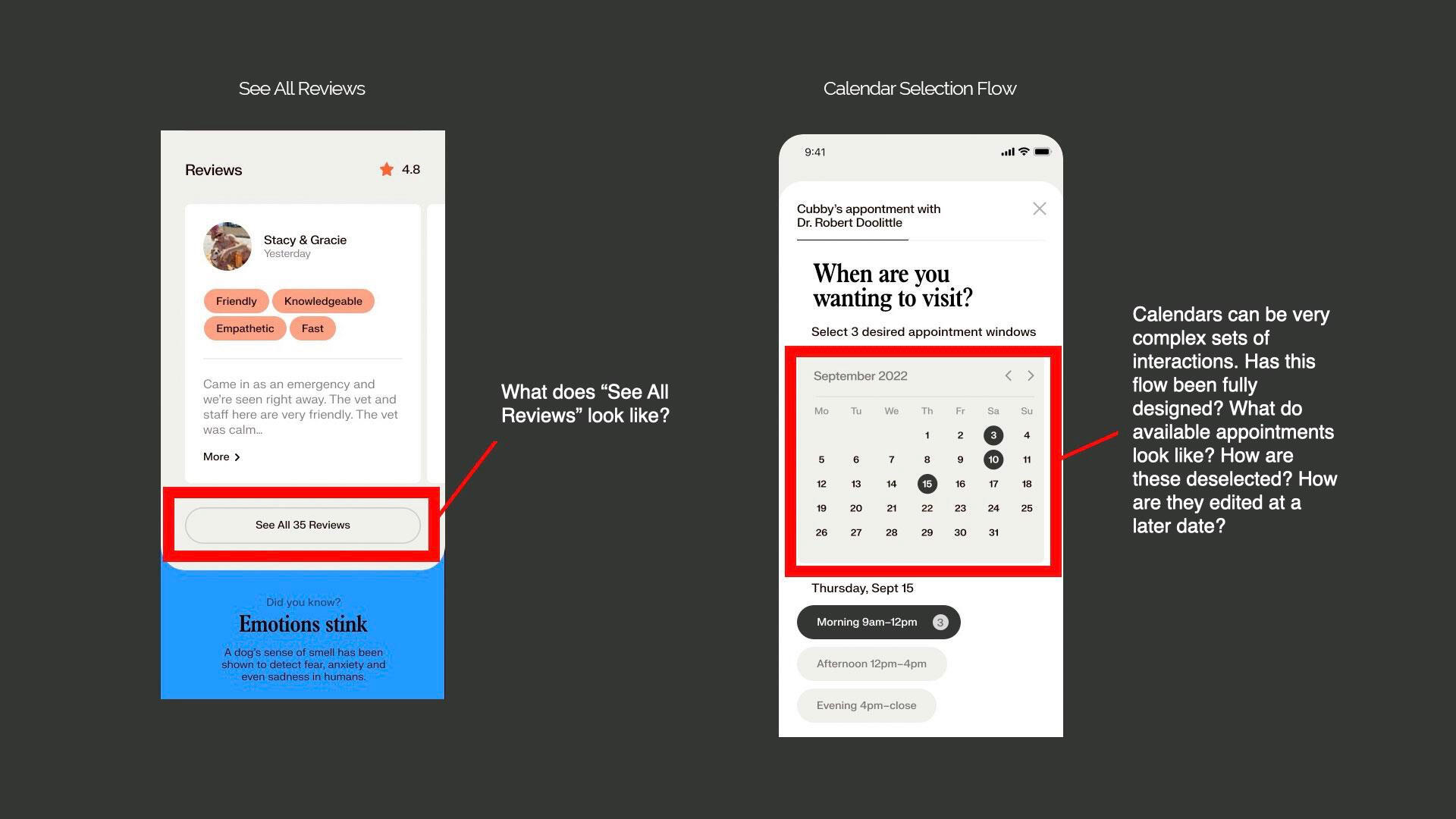 See All Reviews

Reviews

4.8

Stacy & Gracie
Yesterday

Friendly Knowledgeable
Empathetic Fast

Came in as an emergency and we're seen right away. The vet and staff here are very friendly. The vet was calm...

More

See All 35 Reviews

Did you know?
Emotions stink
A dog's sense of smell has been shown to detect fear, anxiety and even sadness in humans.

What does "See All Reviews" look like?

Calendar Selection Flow

9:41

Cubby's appointment with Dr. Robert Doolittle

When are you wanting to visit?

Select 3 desired appointment windows

September 2022

| Mo | Tu | We | Th | Fr | Sa | Su |
|---|---|---|---|---|---|---|
| | | | 1 | 2 | 3 | 4 |
| 5 | 6 | 7 | 8 | 9 | 10 | 11 |
| 12 | 13 | 14 | 15 | 16 | 17 | 18 |
| 19 | 20 | 21 | 22 | 23 | 24 | 25 |
| 26 | 27 | 28 | 29 | 30 | 31 | |

Thursday, Sept 15

Morning 9am–12pm 3

Afternoon 12pm–4pm

Evening 4pm–close

Calendars can be very complex sets of interactions. Has this flow been fully designed? What do available appointments look like? How are these deselected? How are they edited at a later date?